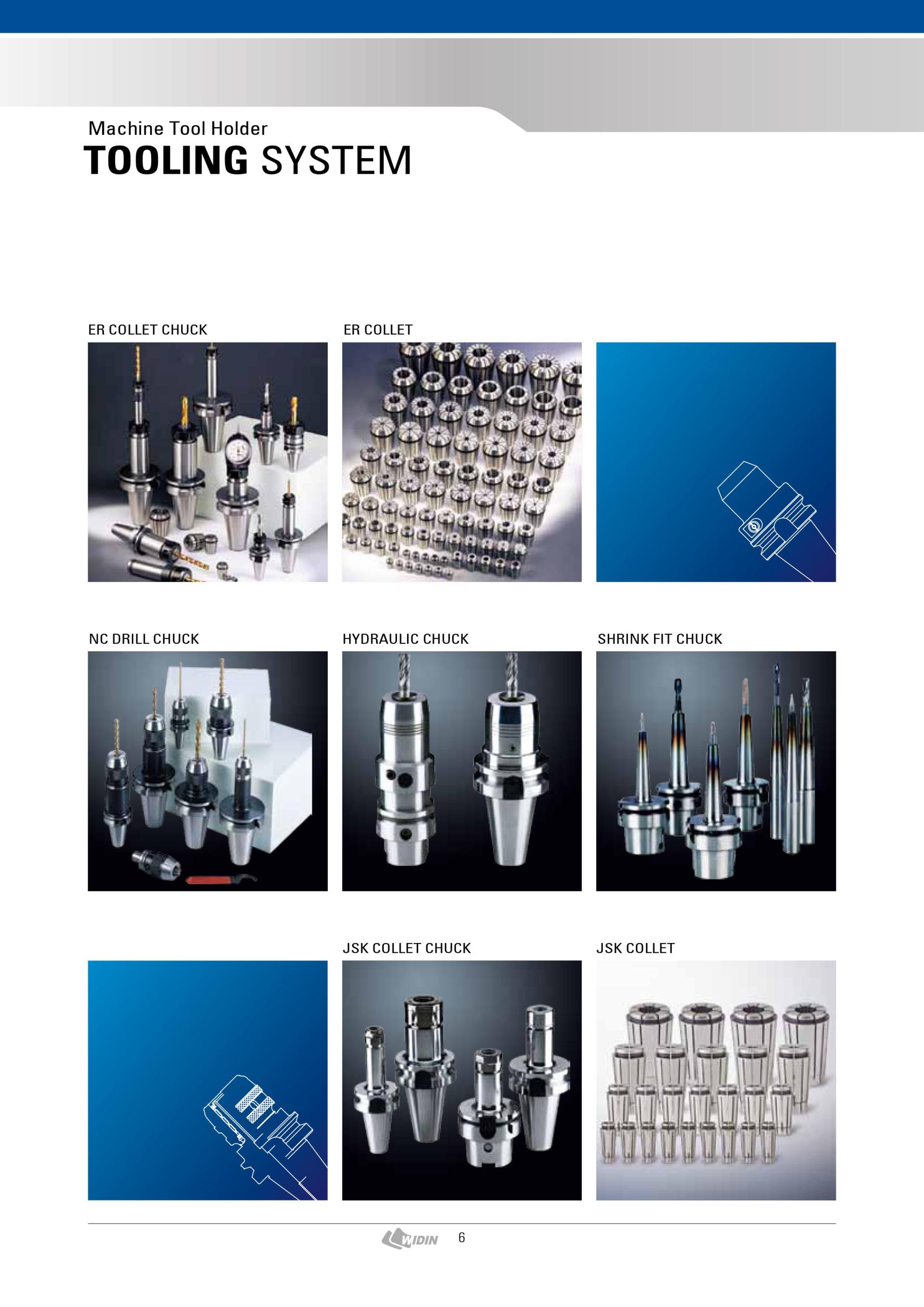 Machine Tool Holder
TOOLING SYSTEM

ER COLLET CHUCK

ER COLLET

NC DRILL CHUCK

HYDRAULIC CHUCK

SHRINK FIT CHUCK

JSK COLLET CHUCK

JSK COLLET

WIDIN 6